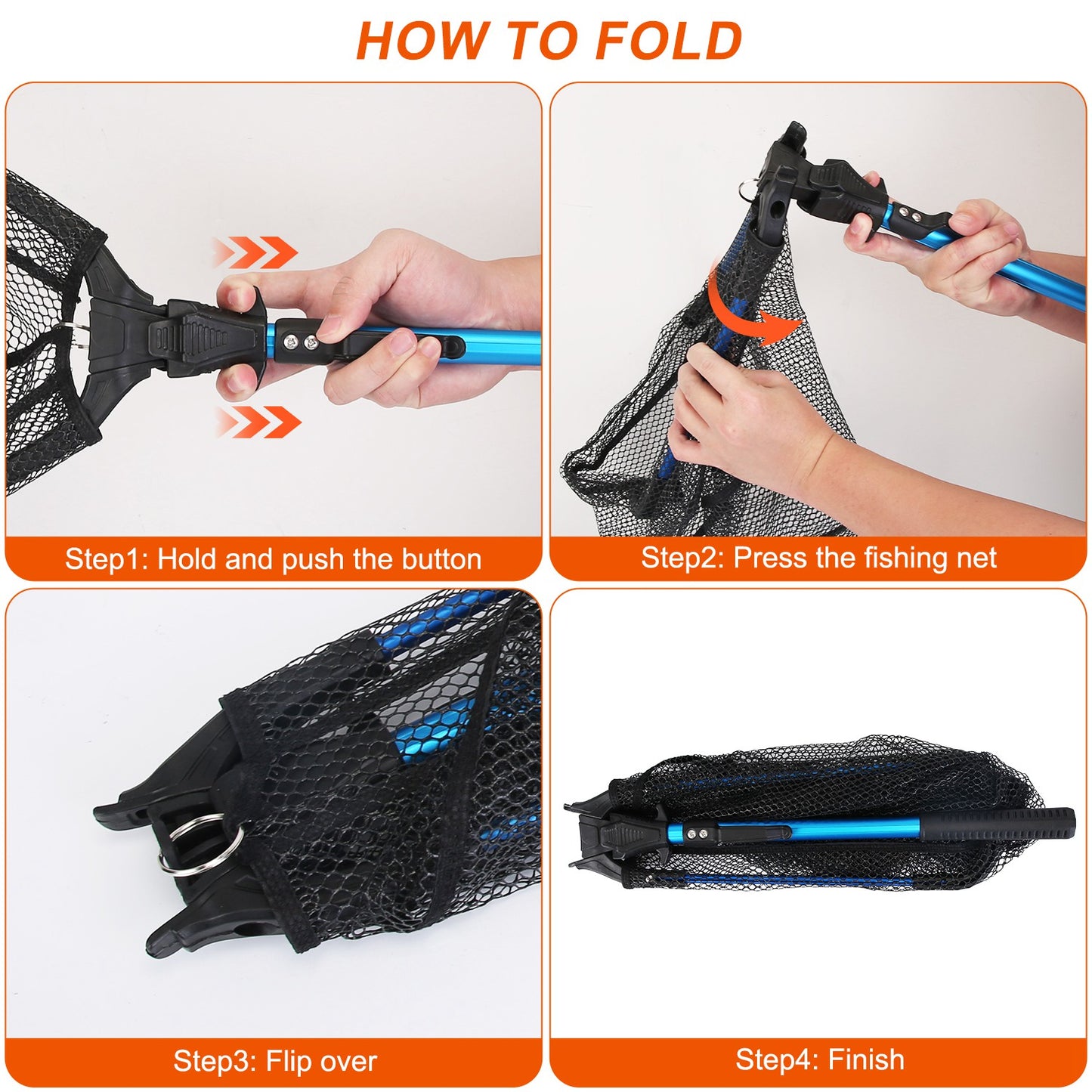 HOW TO FOLD

Step1: Hold and push the button

Step2: Press the fishing net

Step3: Flip over

Step4: Finish