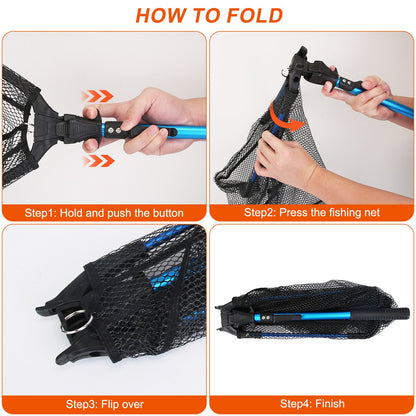 HOW TO FOLD

Step1: Hold and push the button

Step2: Press the fishing net

Step3: Flip over

Step4: Finish